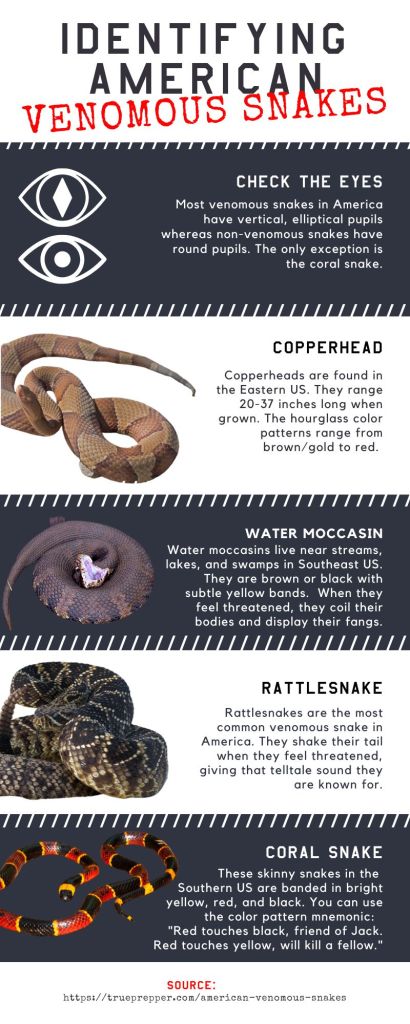 IDENTIFYING AMERICAN VENOMOUS SNAKES

CHECK THE EYES

Most venomous snakes in America have vertical, elliptical pupils whereas non-venomous snakes have round pupils. The only exception is the coral snake.

COPPERHEAD

Copperheads are found in the Eastern US. They range 20-37 inches long when grown. The hourglass color patterns range from brown/gold to red.

WATER MOCCASIN

Water moccasins live near streams, lakes, and swamps in Southeast US. They are brown or black with subtle yellow bands. When they feel threatened, they coil their bodies and display their fangs.

RATTLESNAKE

Rattlesnakes are the most common venomous snake in America. They shake their tail when they feel threatened, giving that telltale sound they are known for.

CORAL SNAKE

These skinny snakes in the Southern US are banded in bright yellow, red, and black. You can use the color pattern mnemonic: "Red touches black, friend of Jack. Red touches yellow, will kill a fellow."

SOURCE:
https://trueprepper.com/american-venomous-snakes